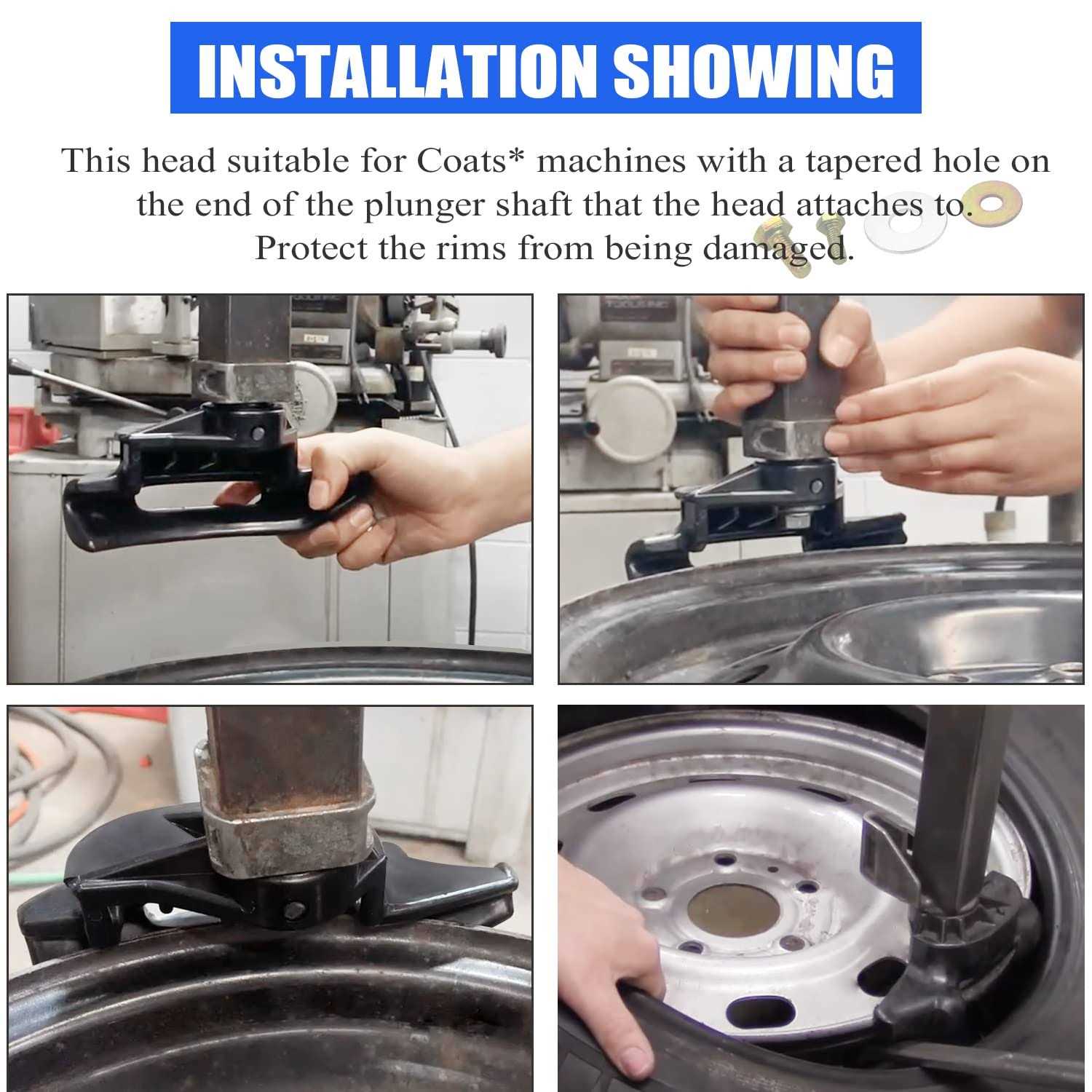 INSTALLATION SHOWING

This head suitable for Coats* machines with a tapered hole on the end of the plunger shaft that the head attaches to. Protect the rims from being damaged.